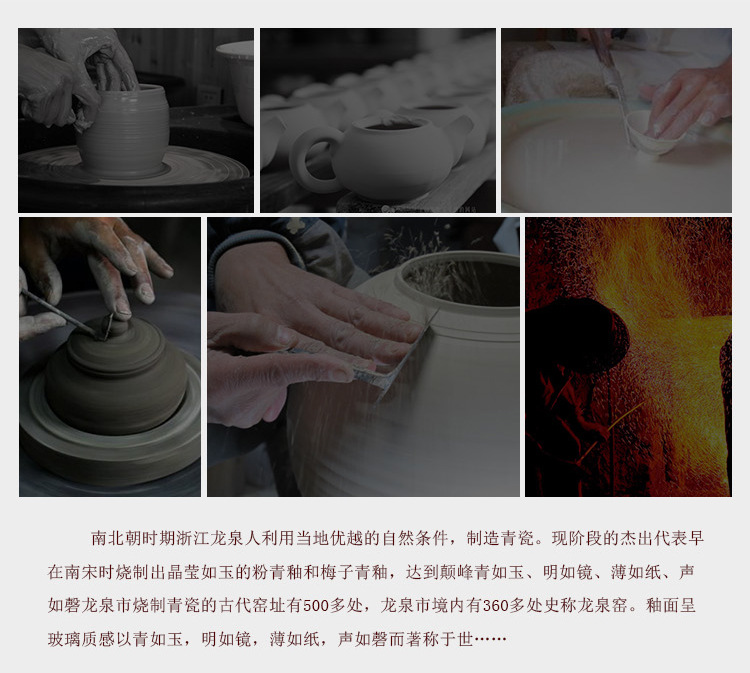 南北朝时期浙江龙泉人利用当地优越的自然条件，制造青瓷。现阶段的杰出代表早在南宋时烧制出晶莹如玉的粉青釉和梅子青釉，达到颠峰青如玉、明如镜、薄如纸、声如磬龙泉市烧制青瓷的古代窑址有500多处，龙泉市境内有360多处史称龙泉窑。釉面呈玻璃质感以青如玉，明如镜，薄如纸，声如磬而著称于世……