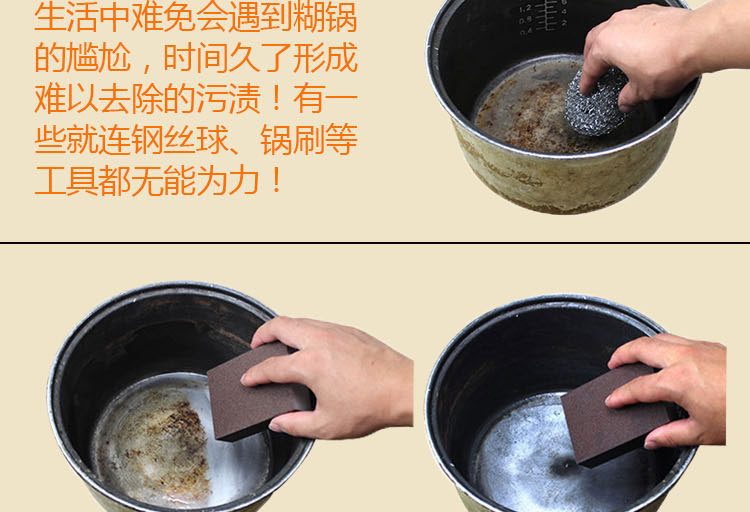 生活中难免会遇到糊锅的尴尬，时间久了形成难以去除的污渍！有一些就连钢丝球、锅刷等工具都无能为力！

1.2
0.8
0.4
6
4
2