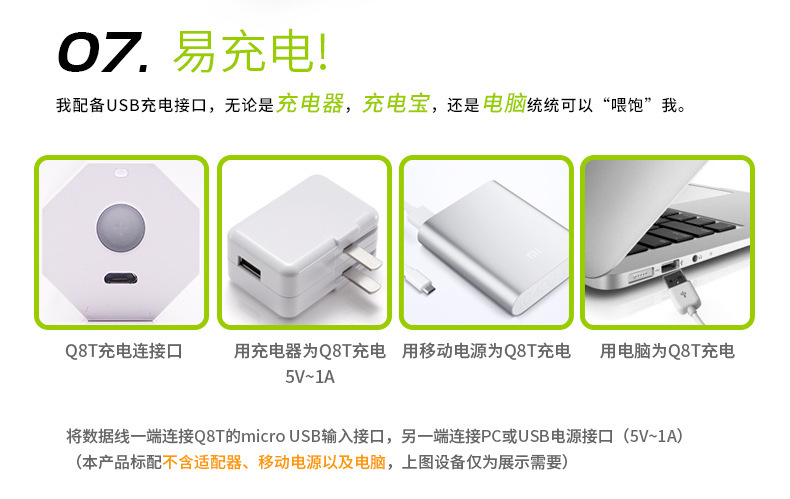 07. 易充电!

我配备USB充电接口，无论是充电器，充电宝，还是电脑统统可以“喂饱”我。

Q8T充电连接口

用充电器为Q8T充电 5V~1A

用移动电源为Q8T充电

用电脑为Q8T充电

将数据线一端连接Q8T的micro USB输入接口，另一端连接PC或USB电源接口（5V~1A）
（本产品标配不含适配器、移动电源以及电脑，上图设备仅为展示需要）