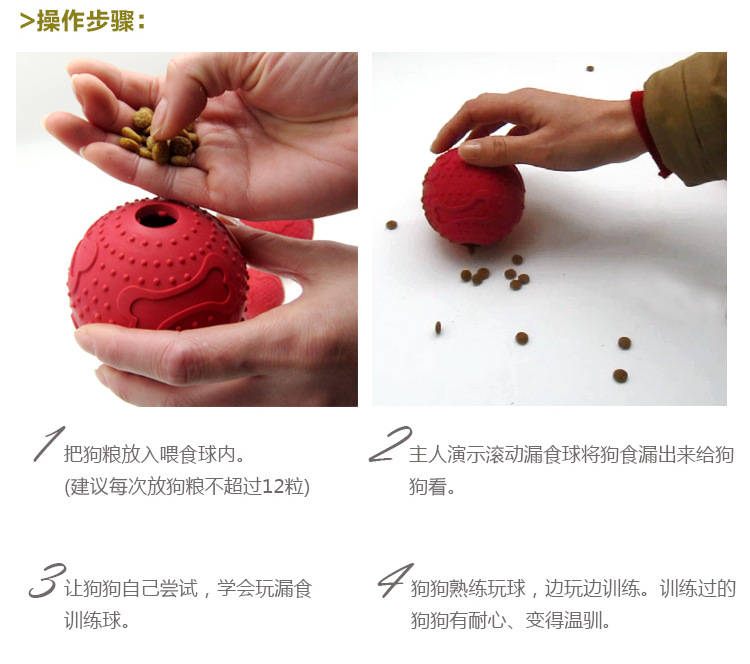 >操作步骤：

1 把狗粮放入喂食球内。
(建议每次放狗粮不超过12粒)

2 主人演示滚动漏食球将狗食漏出来给狗狗看。

3 让狗狗自己尝试，学会玩漏食训练球。

4 狗狗熟练玩球，边玩边训练。训练过的狗狗有耐心、变得温驯。