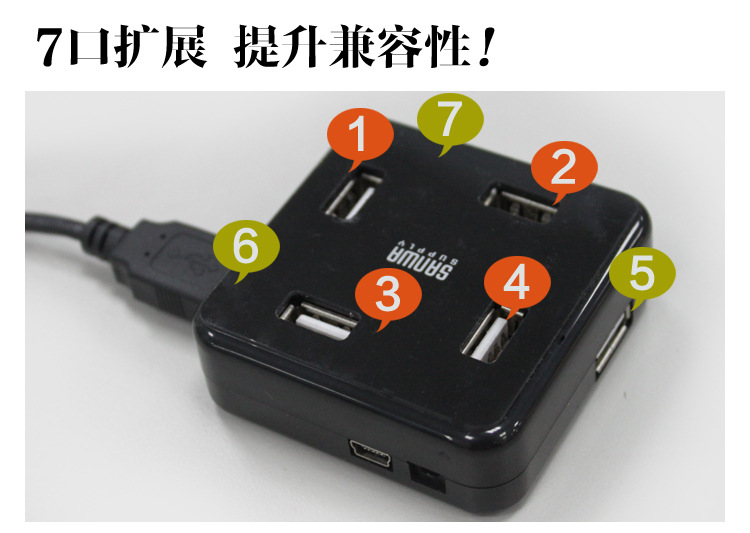 7口扩展 提升兼容性！

1

7

2

6

SANWA SUPPLY

3

4

5