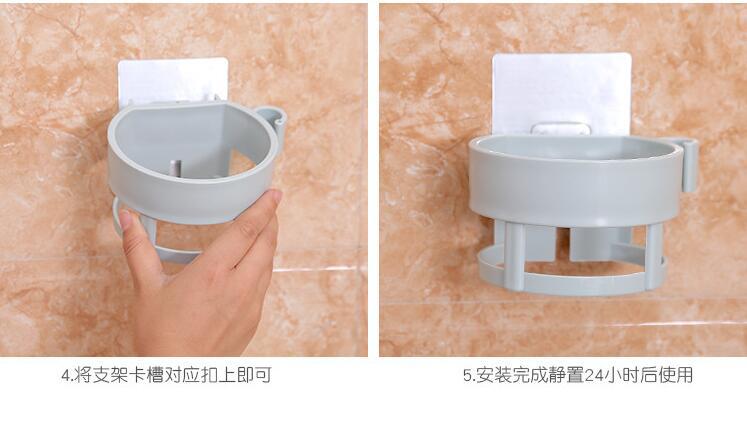 4.将支架卡槽对应扣上即可

5.安装完成静置24小时后使用