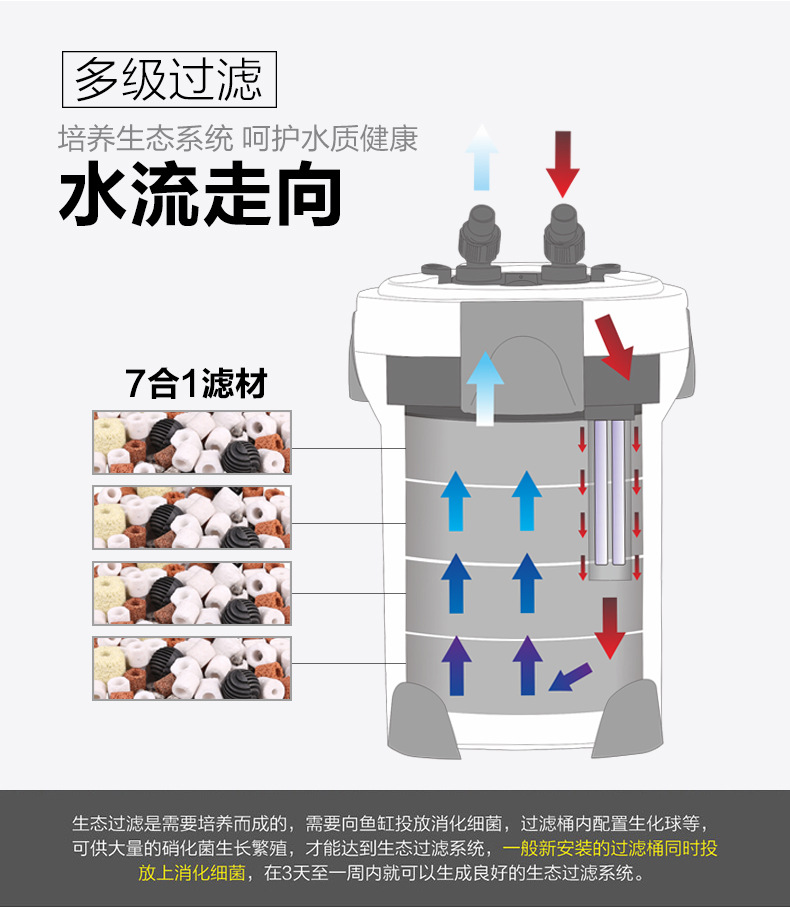 多级过滤

培养生态系统 呵护水质健康

水流走向

7合1滤材

生态过滤是需要培养而成的，需要向鱼缸投放消化细菌，过滤桶内配置生化球等，可供大量的硝化菌生长繁殖，才能达到生态过滤系统，一般新安装的过滤桶同时投放上消化细菌，在3天至一周内就可以生成良好的生态过滤系统。