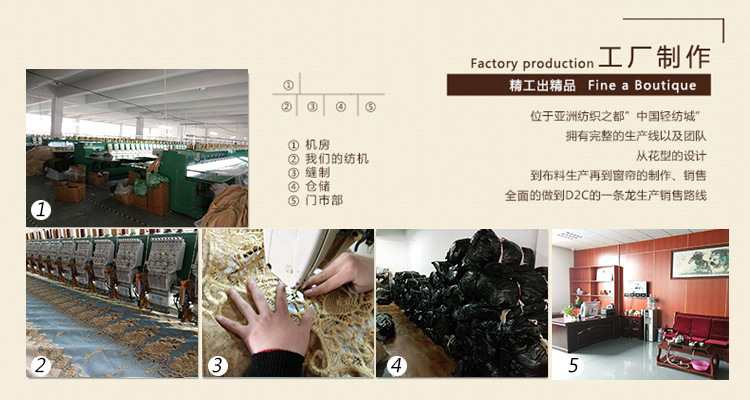 Factory production 工厂制作

精工出精品 Fine a Boutique

位于亚洲纺织之都"中国轻纺城"
拥有完整的生产线以及团队
从花型的设计
到布料生产再到窗帘的制作、销售
全面的做到D2C的一条龙生产销售路线

①
② ③ ④ ⑤

① 机房
② 我们的纺机
③ 缝制
④ 仓储
⑤ 门市部

1

2

3

4

5