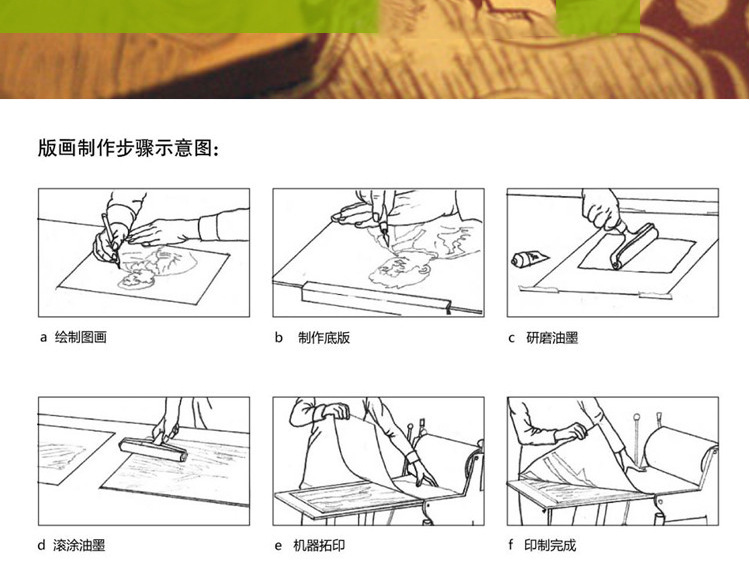 版画制作步骤示意图:

a 绘制图画

b 制作底版

c 研磨油墨

d 滚涂油墨

e 机器拓印

f 印制完成