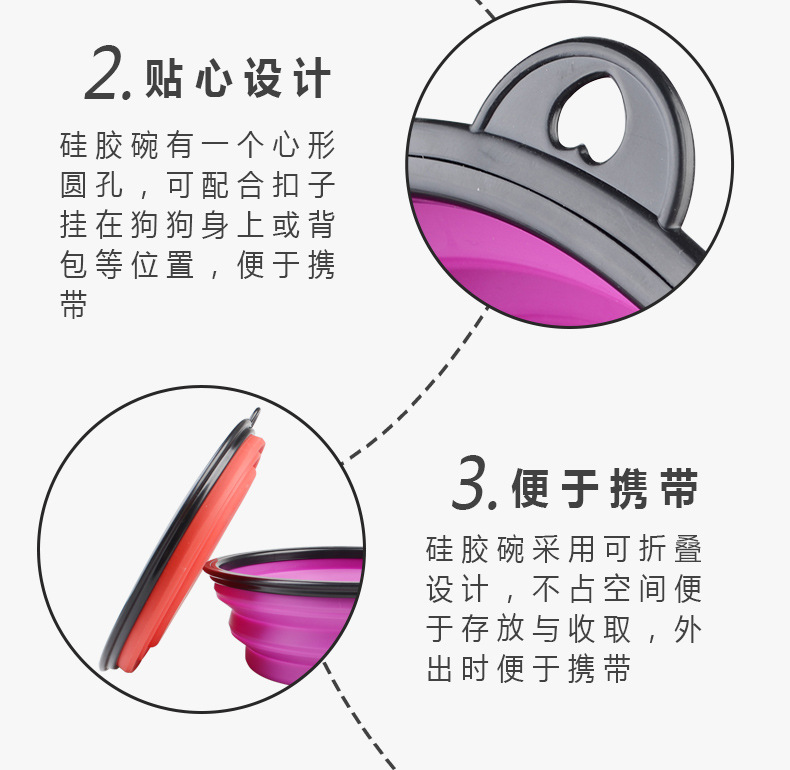 2.贴心设计

硅胶碗有一个心形圆孔，可配合扣子挂在狗狗身上或背包等位置，便于携带

3.便于携带

硅胶碗采用可折叠设计，不占空间便于存放与收取，外出时便于携带