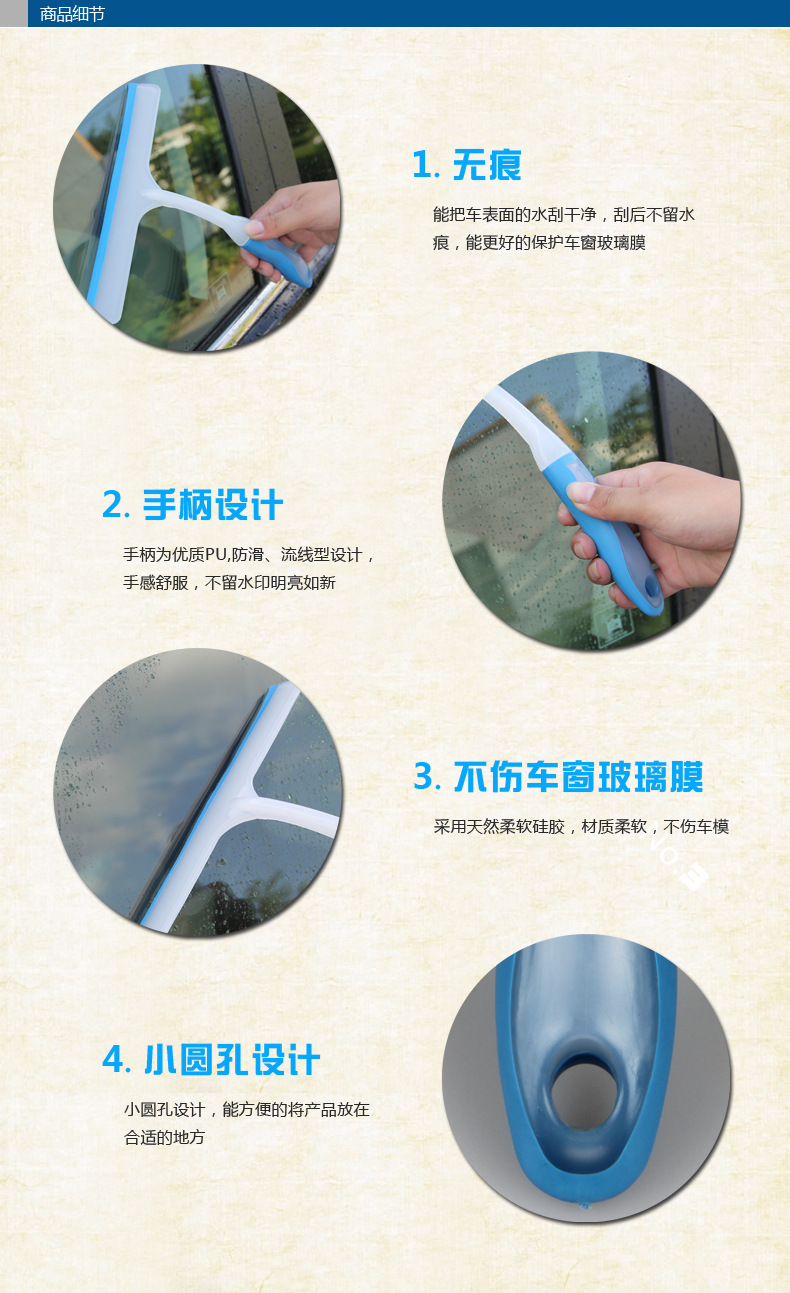 商品细节

1. 无痕

能把车表面的水刮干净，刮后不留水痕，能更好的保护车窗玻璃膜

2. 手柄设计

手柄为优质PU,防滑、流线型设计，手感舒服，不留水印明亮如新

3. 不伤车窗玻璃膜

采用天然柔软硅胶，材质柔软，不伤车模

4. 小圆孔设计

小圆孔设计，能方便的将产品放在合适的地方