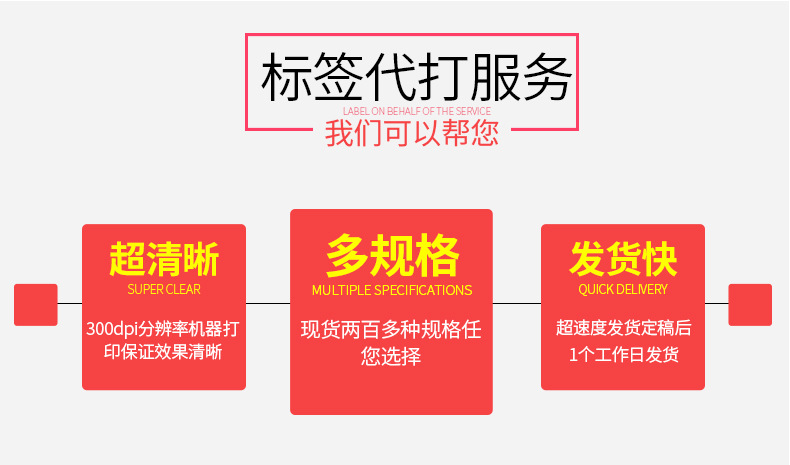 标签代打服务

LABEL ON BEHALF OF THE SERVICE

我们可以帮您

超清晰

SUPER CLEAR

300dpi分辨率机器打印保证效果清晰

多规格

MULTIPLE SPECIFICATIONS

现货两百多种规格任您选择

发货快

QUICK DELIVERY

超速度发货定稿后1个工作日发货