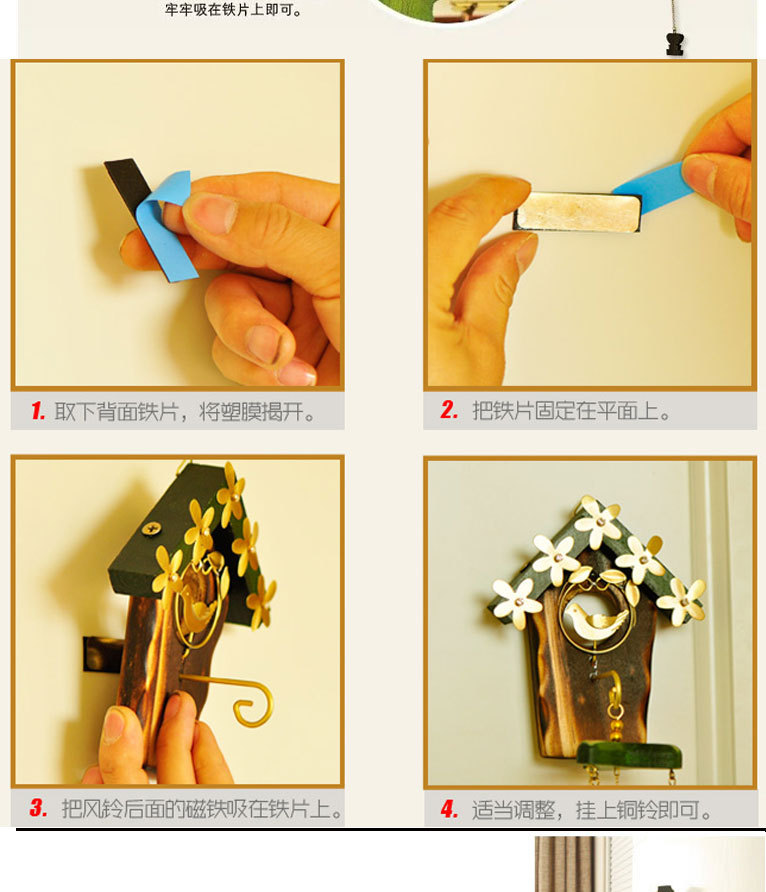 牢牢吸在铁片上即可。

1. 取下背面铁片，将塑膜揭开。

2. 把铁片固定在平面上。

3. 把风铃后面的磁铁吸在铁片上。

4. 适当调整，挂上铜铃即可。