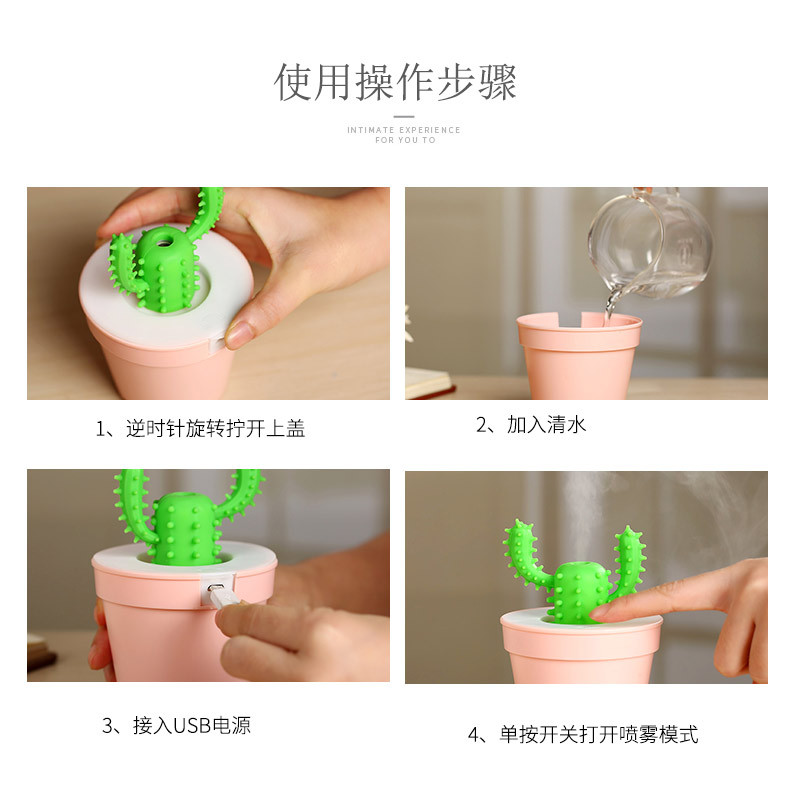 使用操作步骤

INTIMATE EXPERIENCE
FOR YOU TO

1、逆时针旋转拧开上盖

2、加入清水

3、接入USB电源

4、单按开关打开喷雾模式