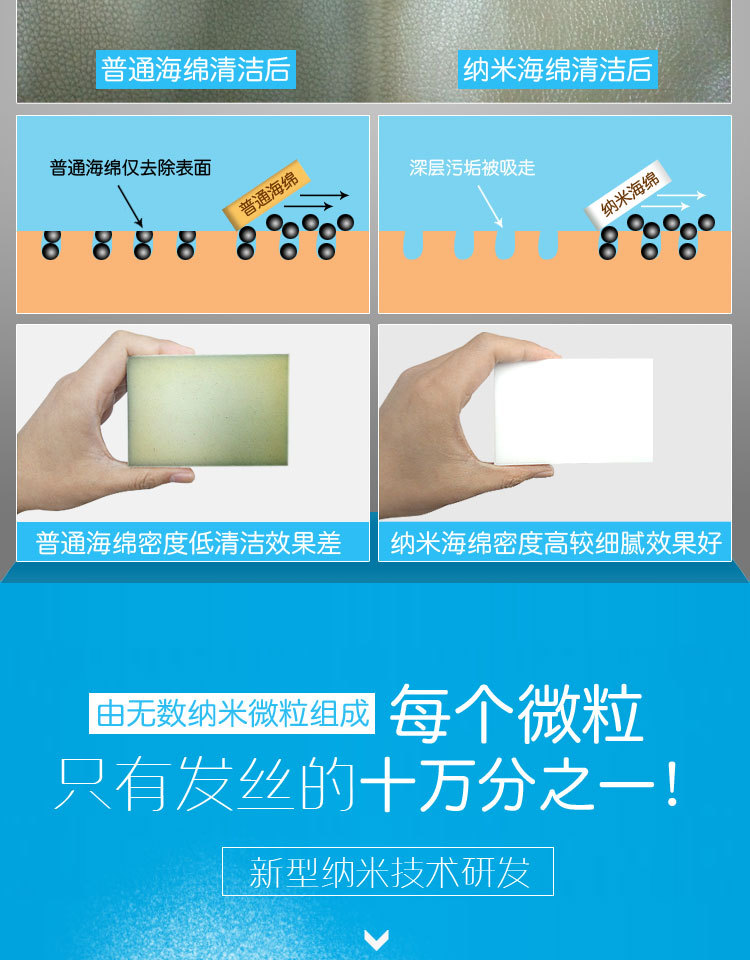 普通海绵清洁后

纳米海绵清洁后

普通海绵仅去除表面

普通海绵

深层污垢被吸走

纳米海绵

普通海绵密度低清洁效果差

纳米海绵密度高较细腻效果好

由无数纳米微粒组成 每个微粒

只有发丝的十万分之一！

新型纳米技术研发