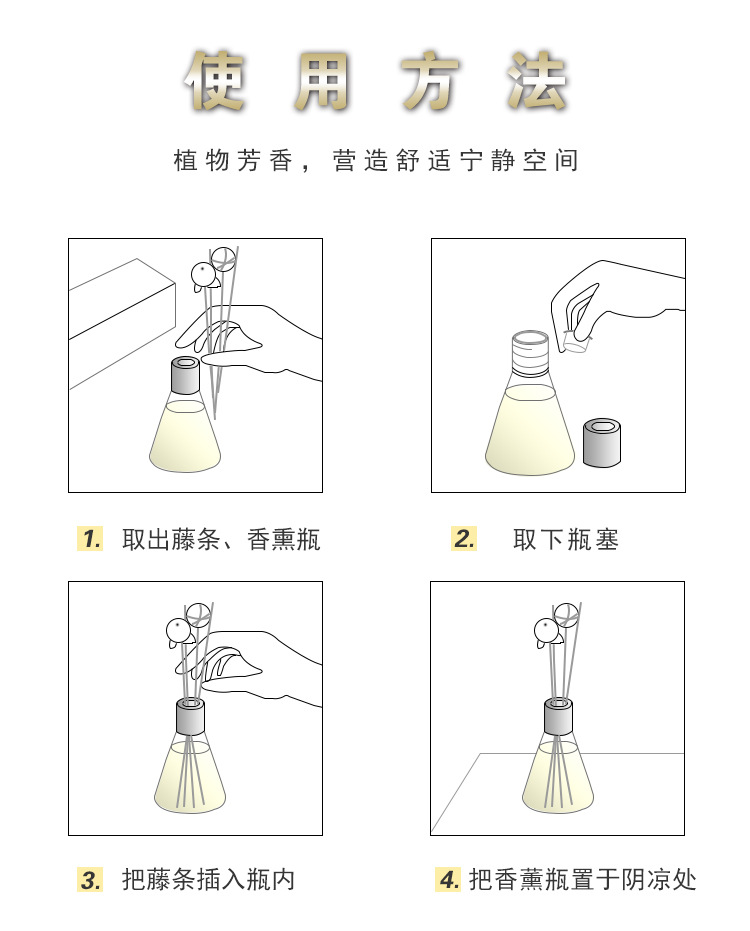 使用方法

植物芳香，营造舒适宁静空间

1. 取出藤条、香熏瓶

2. 取下瓶塞

3. 把藤条插入瓶内

4. 把香薰瓶置于阴凉处