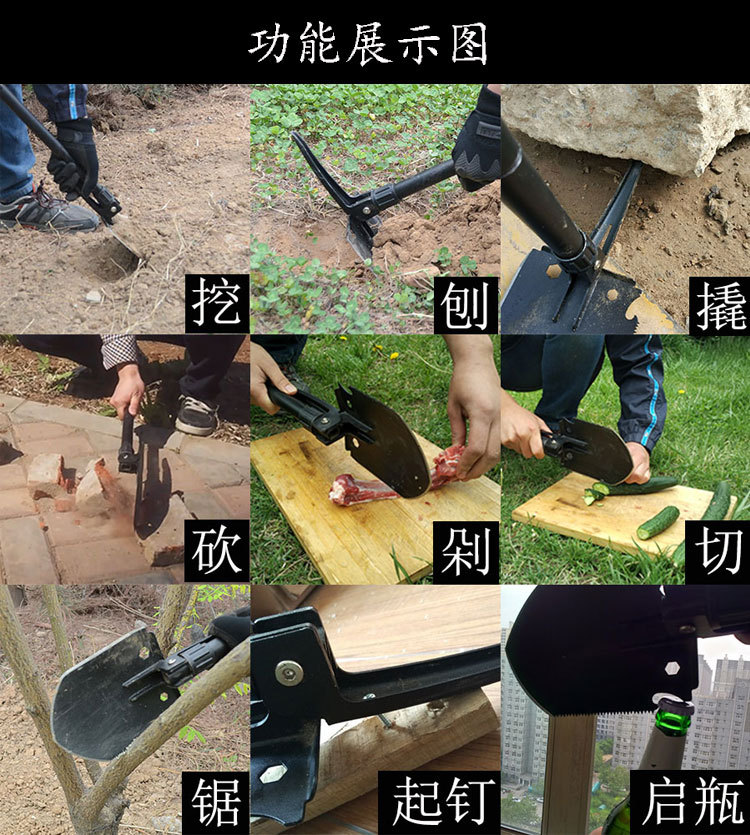 功能展示图

挖

刨

撬

砍

剁

切

锯

起钉

启瓶