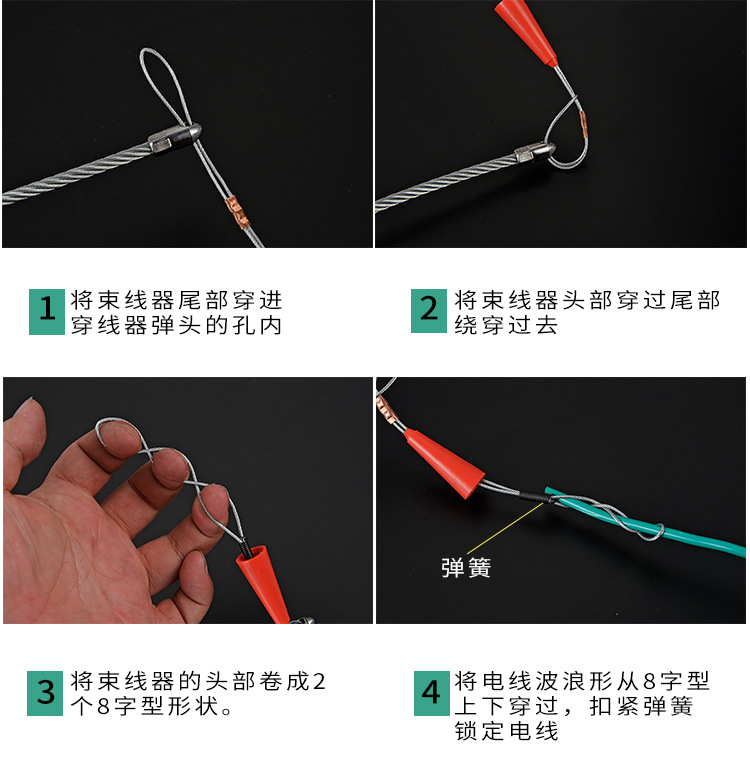 1 将束线器尾部穿进穿线器弹头的孔内

2 将束线器头部穿过尾部绕穿过去

弹簧

3 将束线器的头部卷成2个8字型形状。

4 将电线波浪形从8字型上下穿过，扣紧弹簧锁定电线