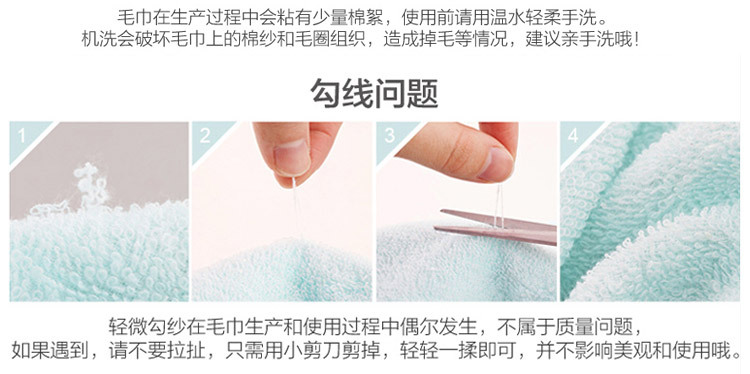 毛巾在生产过程中会粘有少量棉絮，使用前请用温水轻柔手洗。
机洗会破坏毛巾上的棉纱和毛圈组织，造成掉毛等情况，建议亲手洗哦！

勾线问题

1

2

3

4

轻微勾纱在毛巾生产和使用过程中偶尔发生，不属于质量问题，
如果遇到，请不要拉扯，只需用小剪刀剪掉，轻轻一揉即可，并不影响美观和使用哦。