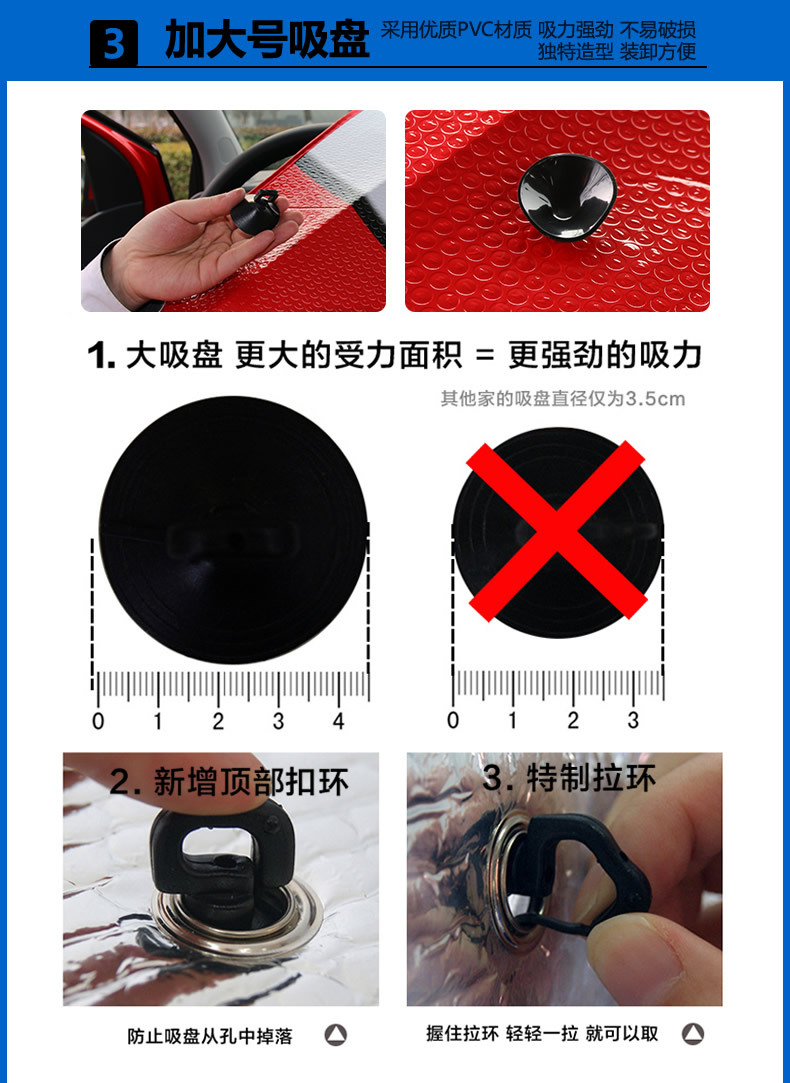 3 加大号吸盘 采用优质PVC材质 吸力强劲 不易破损 独特造型 装卸方便

1. 大吸盘 更大的受力面积 = 更强劲的吸力

其他家的吸盘直径仅为3.5cm

0 1 2 3 4

0 1 2 3

2. 新增顶部扣环

3. 特制拉环

防止吸盘从孔中掉落

握住拉环 轻轻一拉 就可以取