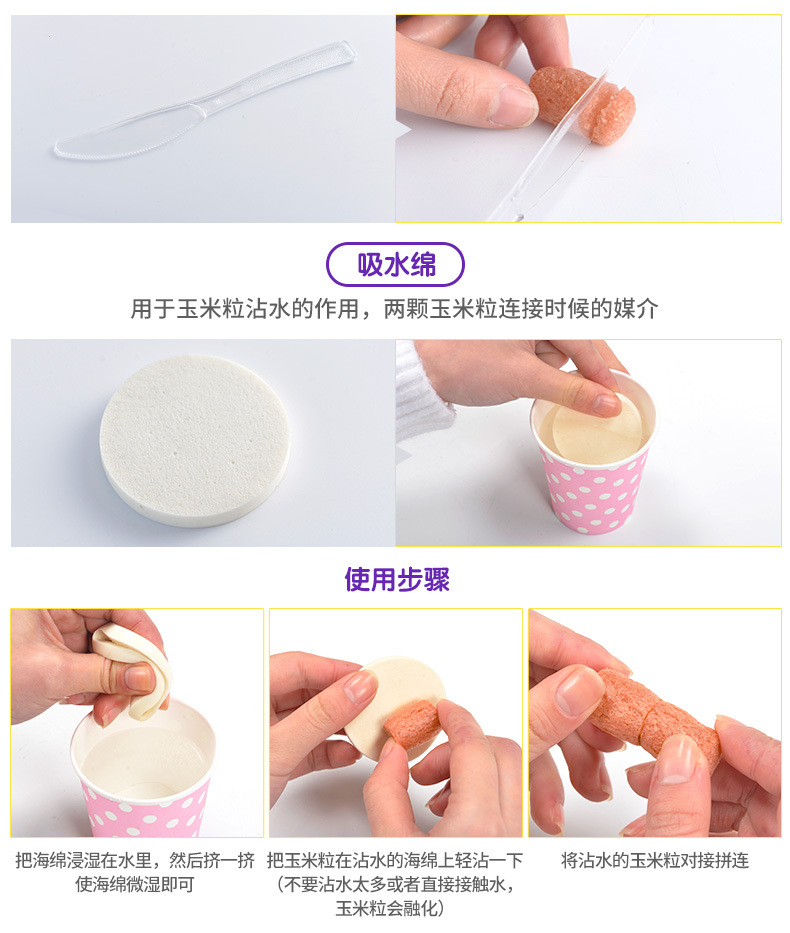 吸水绵

用于玉米粒沾水的作用，两颗玉米粒连接时候的媒介

使用步骤

把海绵浸湿在水里，然后挤一挤使海绵微湿即可

把玉米粒在沾水的海绵上轻沾一下（不要沾水太多或者直接接触水，玉米粒会融化）

将沾水的玉米粒对接拼连