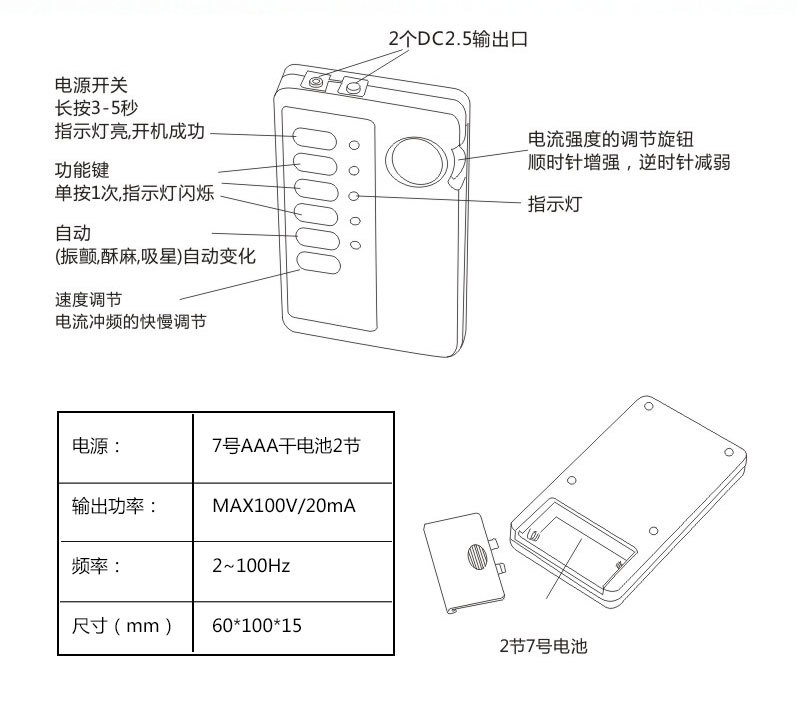 2个DC2.5输出口

电源开关
长按3-5秒
指示灯亮,开机成功

功能键
单按1次,指示灯闪烁

自动
(振颤,酥麻,吸星)自动变化

速度调节
电流冲频的快慢调节

电流强度的调节旋钮
顺时针增强，逆时针减弱

指示灯

| 电源： | 7号AAA干电池2节 |
|---|---|
| 输出功率： | MAX100V/20mA |
| 频率： | 2~100Hz |
| 尺寸（mm） | 60*100*15 |

2节7号电池