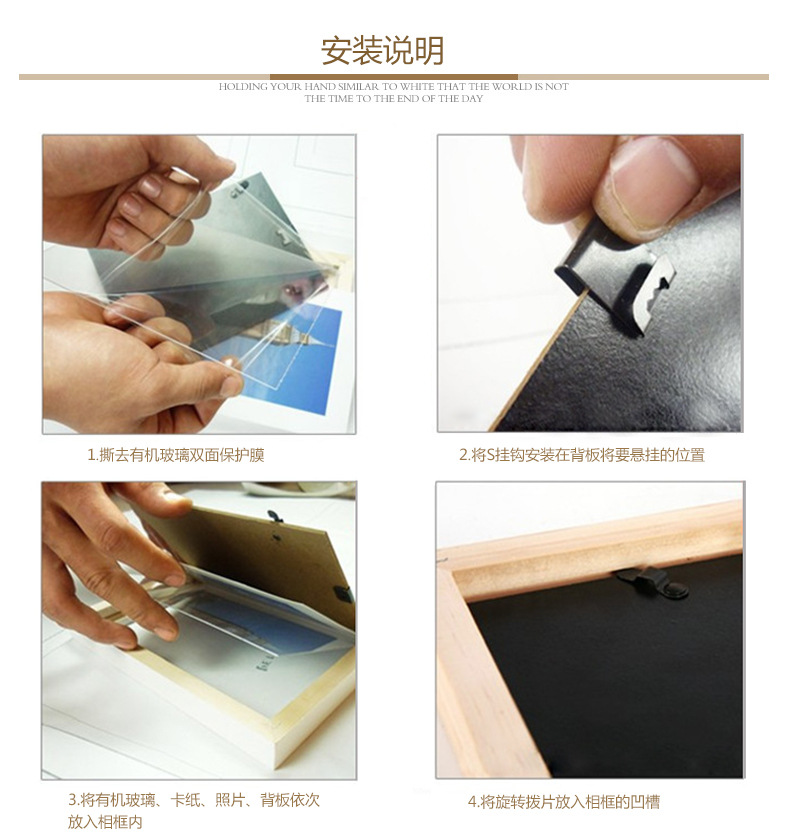 安装说明

HOLDING YOUR HAND SIMILAR TO WHITE THAT THE WORLD IS NOT THE TIME TO THE END OF THE DAY

1.撕去有机玻璃双面保护膜

2.将S挂钩安装在背板将要悬挂的位置

3.将有机玻璃、卡纸、照片、背板依次放入相框内

4.将旋转拨片放入相框的凹槽