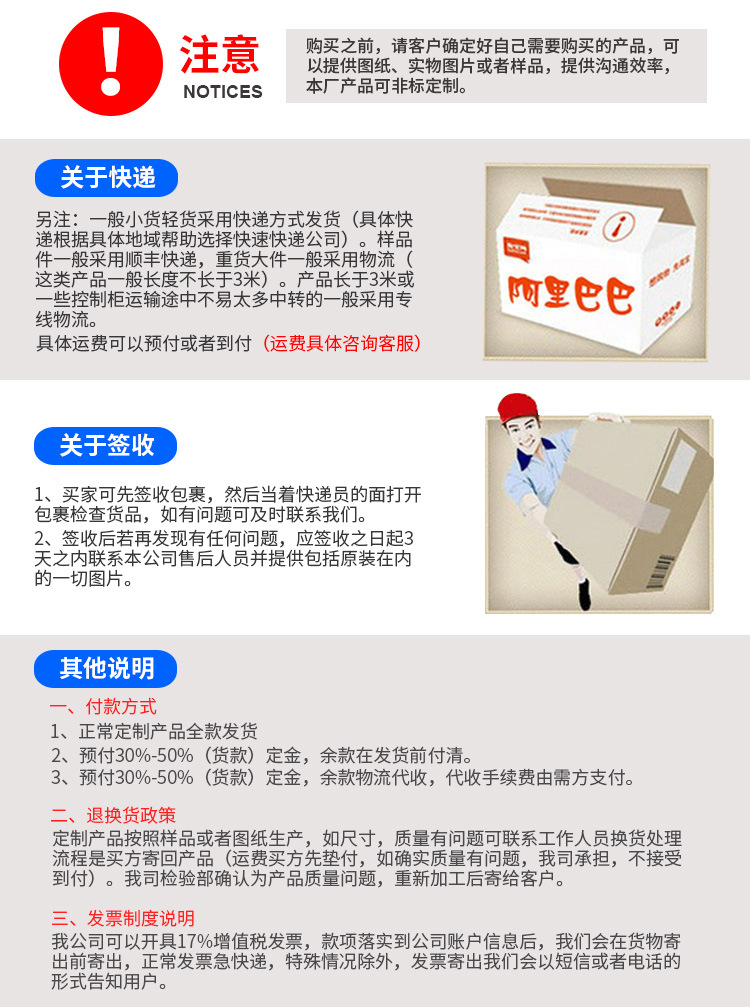 注意
NOTICES

购买之前，请客户确定好自己需要购买的产品，可以提供图纸、实物图片或者样品，提供沟通效率，本厂产品可非标定制。

关于快递

另注：一般小货轻货采用快递方式发货（具体快递根据具体地域帮助选择快速快递公司）。样品件一般采用顺丰快递，重货大件一般采用物流（这类产品一般长度不长于3米）。产品长于3米或一些控制柜运输途中不易太多中转的一般采用专线物流。
具体运费可以预付或者到付（运费具体咨询客服）

阿里巴巴

关于签收

1、买家可先签收包裹，然后当着快递员的面打开包裹检查货品，如有问题可及时联系我们。
2、签收后若再发现有任何问题，应签收之日起3天之内联系本公司售后人员并提供包括原装在内的一切图片。

其他说明

一、付款方式
1、正常定制产品全款发货
2、预付30%-50%（货款）定金，余款在发货前付清。
3、预付30%-50%（货款）定金，余款物流代收，代收手续费由需方支付。

二、退换货政策
定制产品按照样品或者图纸生产，如尺寸，质量有问题可联系工作人员换货处理流程是买方寄回产品（运费买方先垫付，如确实质量有问题，我司承担，不接受到付）。我司检验部确认为产品质量问题，重新加工后寄给客户。

三、发票制度说明
我公司可以开具17%增值税发票，款项落实到公司账户信息后，我们会在货物寄出前寄出，正常发票急快递，特殊情况除外，发票寄出我们会以短信或者电话的形式告知用户。