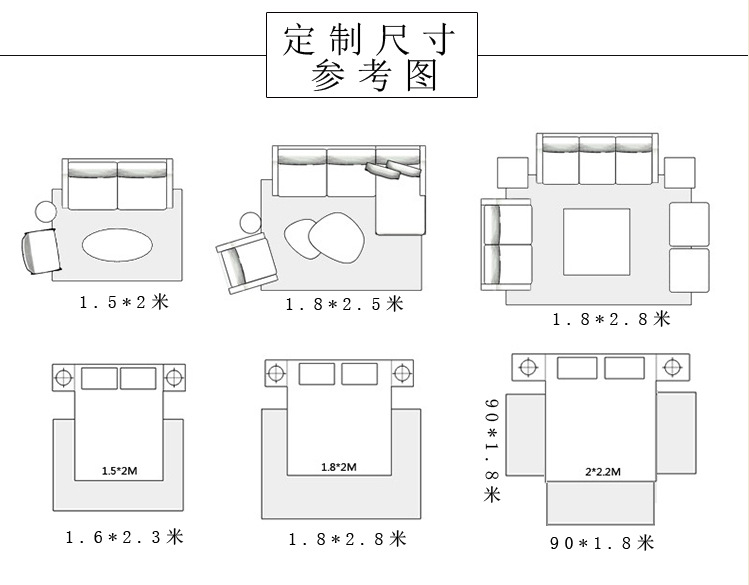 定制尺寸
参考图

1.5*2米

1.8*2.5米

1.8*2.8米

1.5*2M

1.6*2.3米

1.8*2M

1.8*2.8米

90*1.8米

2*2.2M

90*1.8米