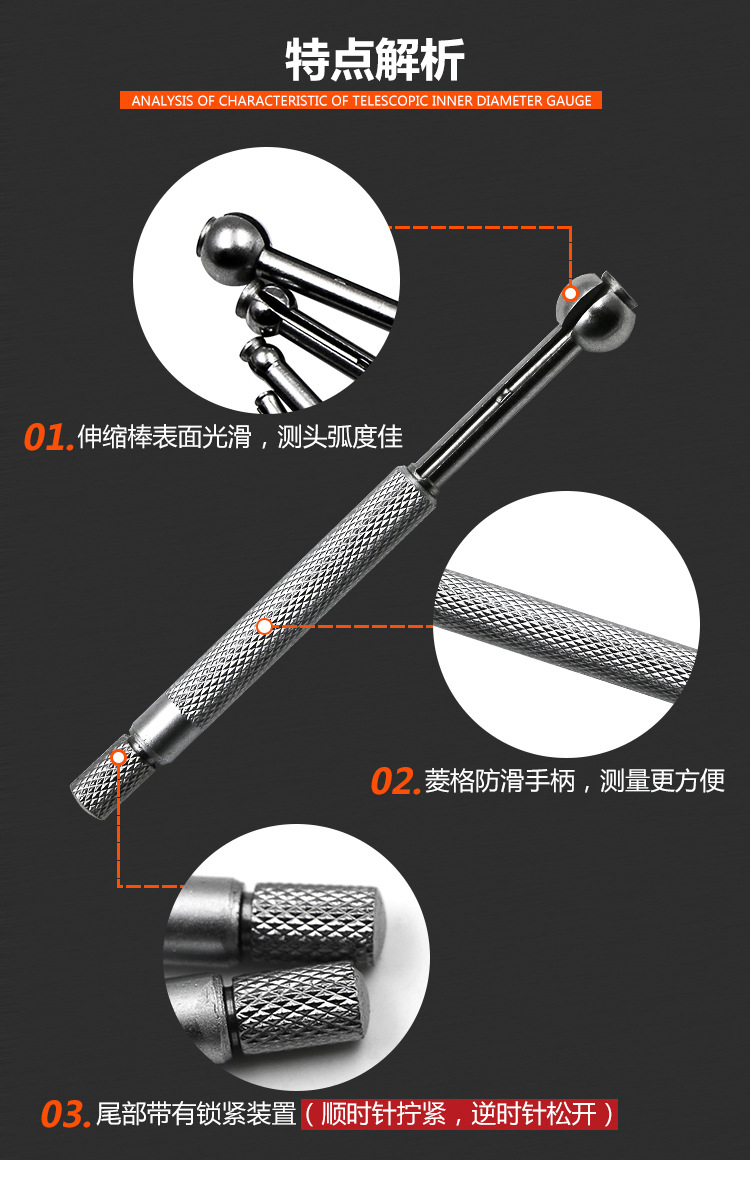 特点解析

ANALYSIS OF CHARACTERISTIC OF TELESCOPIC INNER DIAMETER GAUGE

01. 伸缩棒表面光滑，测头弧度佳

02. 菱格防滑手柄，测量更方便

03. 尾部带有锁紧装置（顺时针拧紧，逆时针松开）