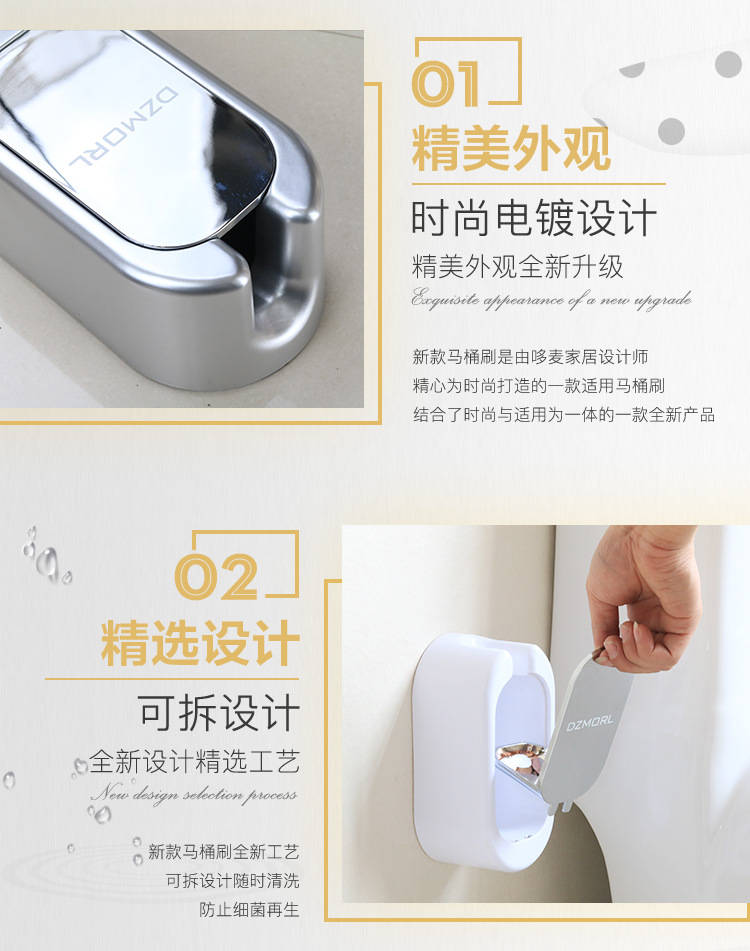 DZMORL

01
精美外观
时尚电镀设计
精美外观全新升级
Exquisite appearance of a new upgrade

新款马桶刷是由哆麦家居设计师
精心为时尚打造的一款适用马桶刷
结合了时尚与适用为一体的一款全新产品

02
精选设计
可拆设计
全新设计精选工艺
New design selection process

新款马桶刷全新工艺
可拆设计随时清洗
防止细菌再生

DZMORL