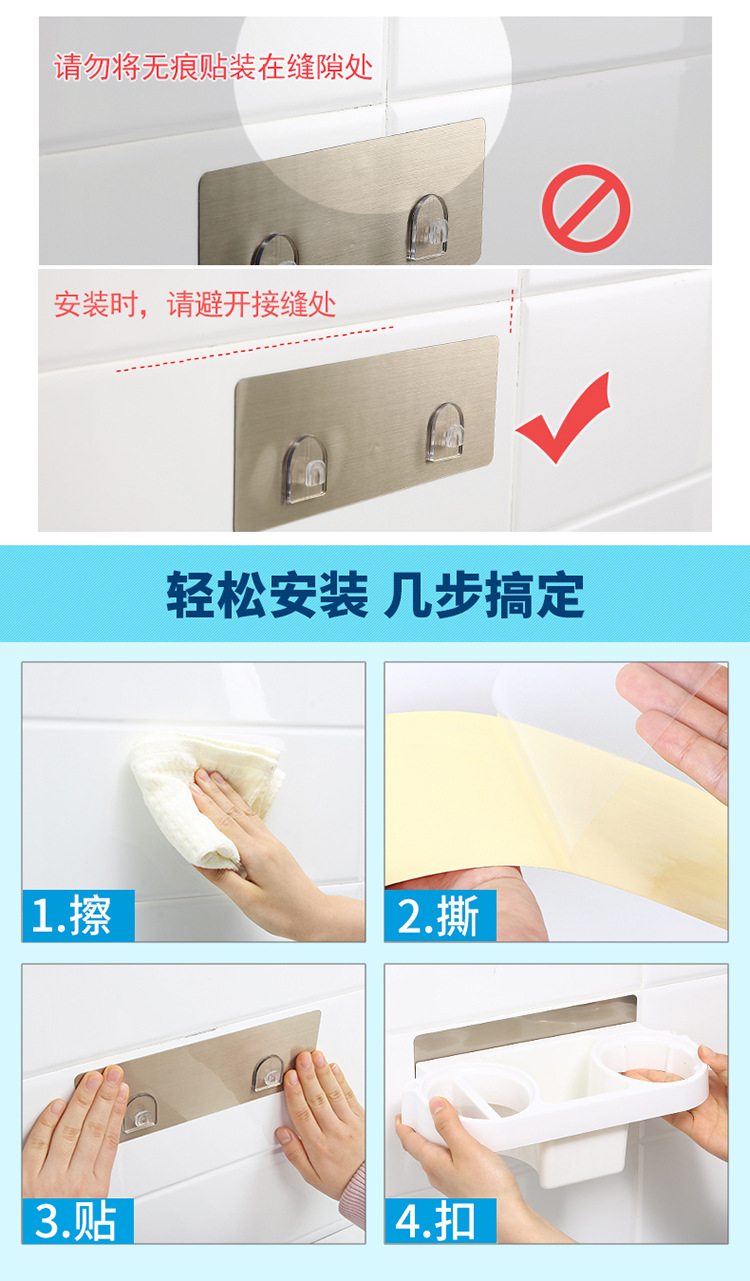 请勿将无痕贴装在缝隙处

安装时，请避开接缝处

轻松安装 几步搞定

1.擦

2.撕

3.贴

4.扣