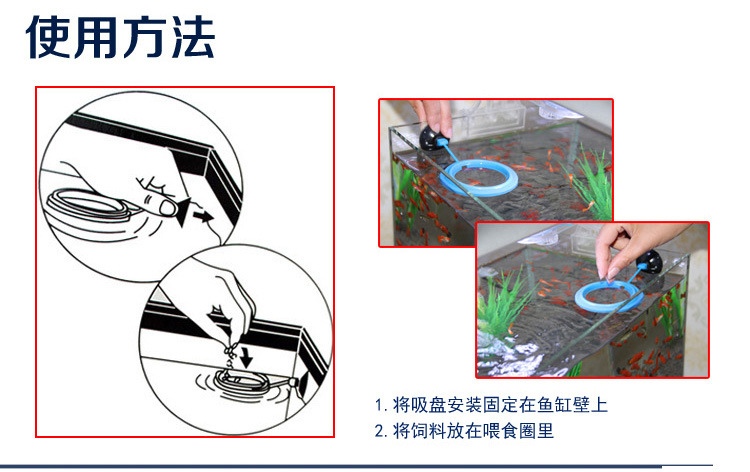 使用方法

1. 将吸盘安装固定在鱼缸壁上
2. 将饲料放在喂食圈里