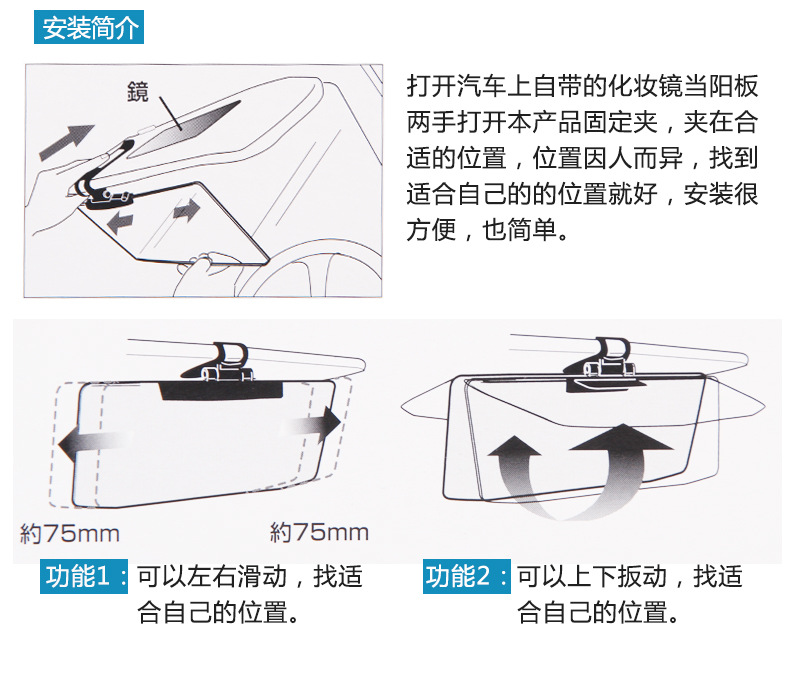 安装简介

鏡

打开汽车上自带的化妆镜当阳板两手打开本产品固定夹，夹在合适的位置，位置因人而异，找到适合自己的的位置就好，安装很方便，也简单。

約75mm

約75mm

功能1：可以左右滑动，找适合自己的位置。

功能2：可以上下扳动，找适合自己的位置。