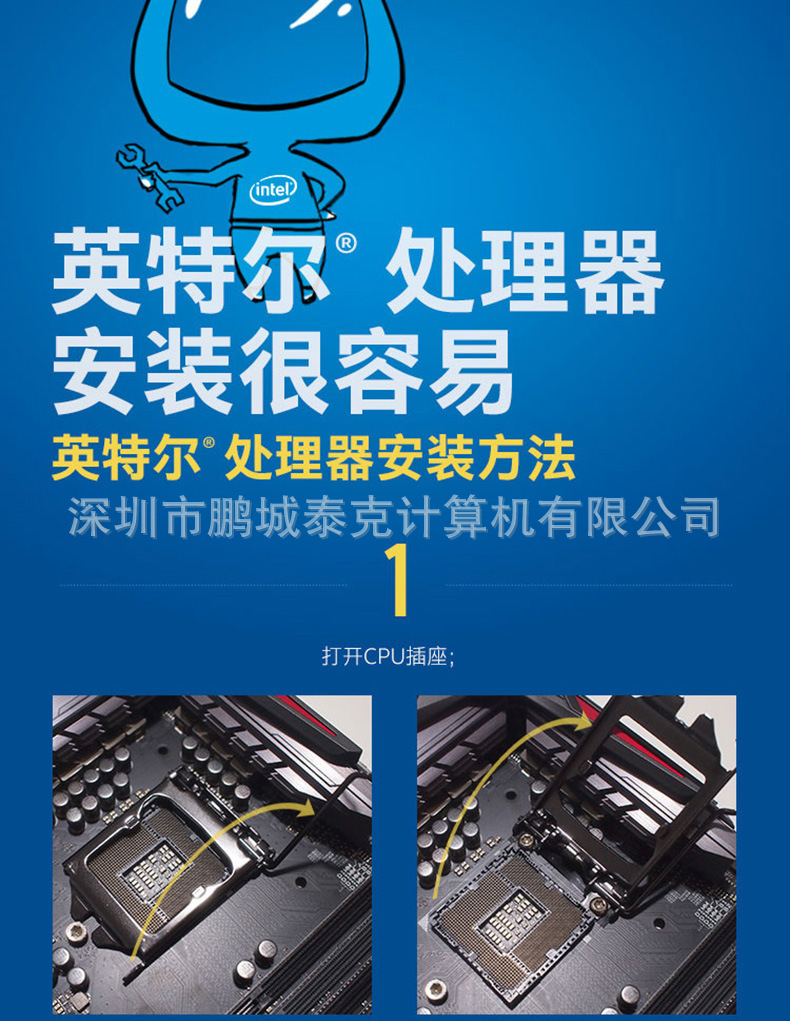 intel

英特尔® 处理器
安装很容易

英特尔® 处理器安装方法

深圳市鹏城泰克计算机有限公司

1

打开CPU插座；