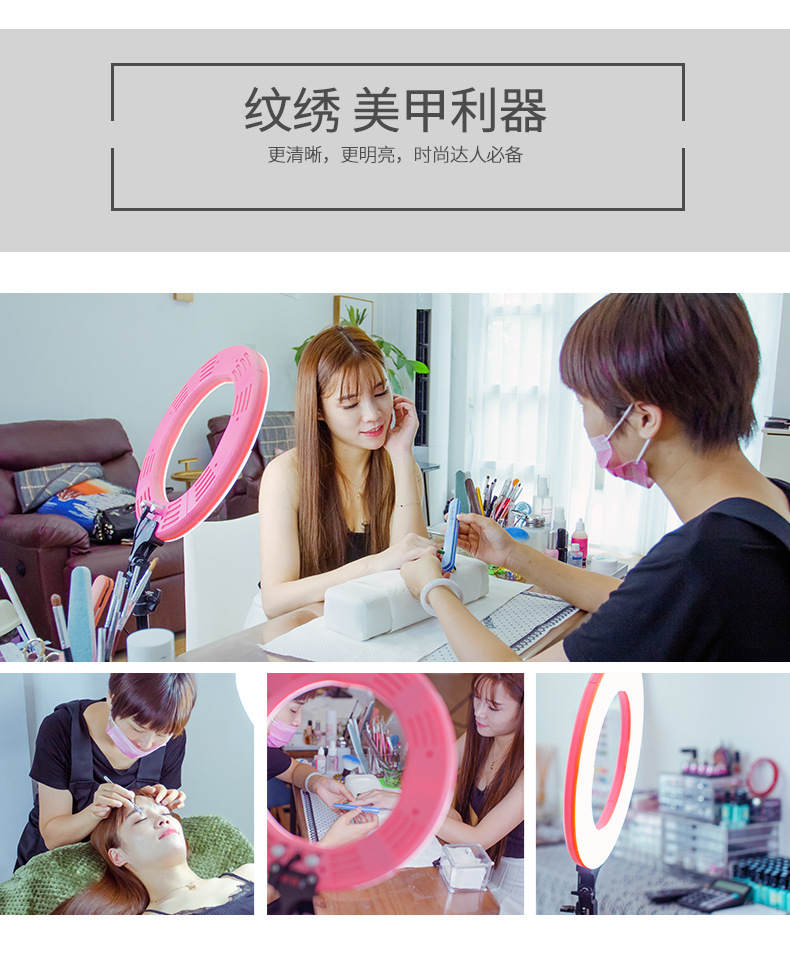 纹绣 美甲利器
更清晰，更明亮，时尚达人必备