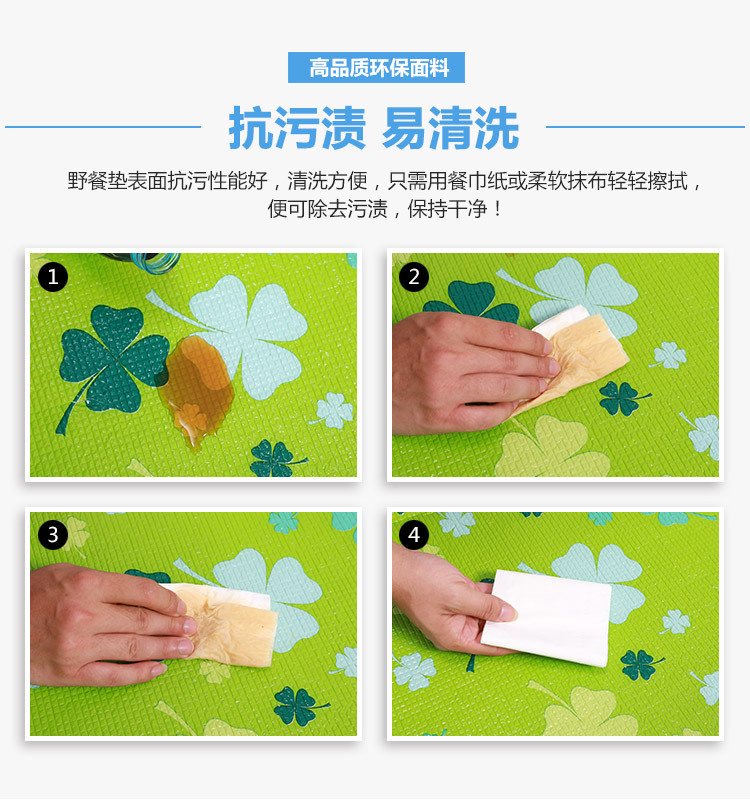 高品质环保面料

抗污渍 易清洗

野餐垫表面抗污性能好，清洗方便，只需用餐巾纸或柔软抹布轻轻擦拭，便可除去污渍，保持干净！

1

2

3

4