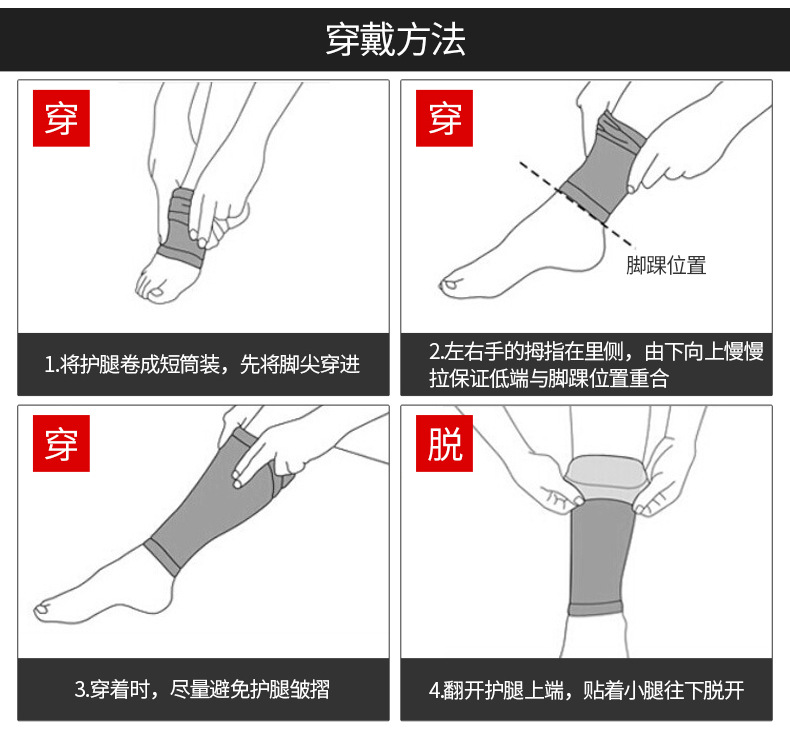 穿戴方法

穿

1.将护腿卷成短筒装，先将脚尖穿进

穿

脚踝位置

2.左右手的拇指在里侧，由下向上慢慢拉保证低端与脚踝位置重合

穿

3.穿着时，尽量避免护腿皱摺

脱

4.翻开护腿上端，贴着小腿往下脱开