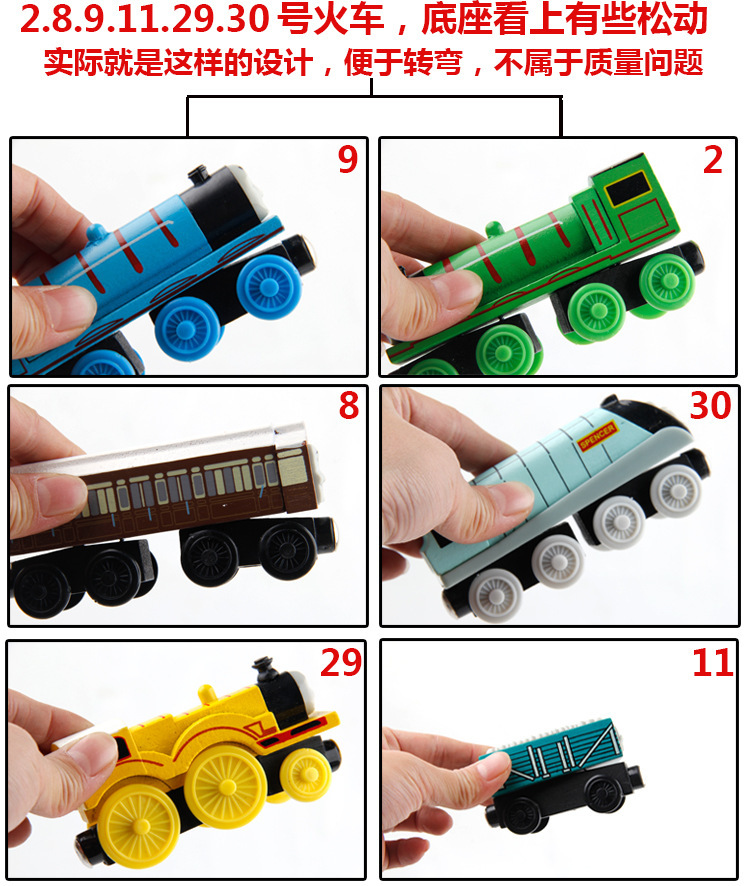 2.8.9.11.29.30 号火车，底座看上有些松动
实际就是这样的设计，便于转弯，不属于质量问题

9

2

8

30

SPENCER

29

11