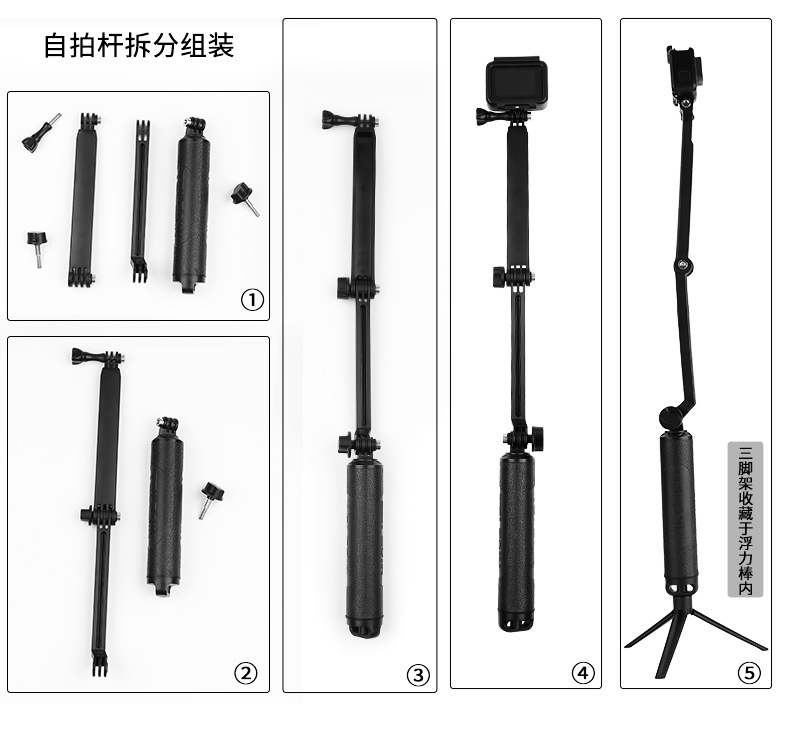 自拍杆拆分组装

①

②

③

④

三脚架收藏于浮力棒内

⑤