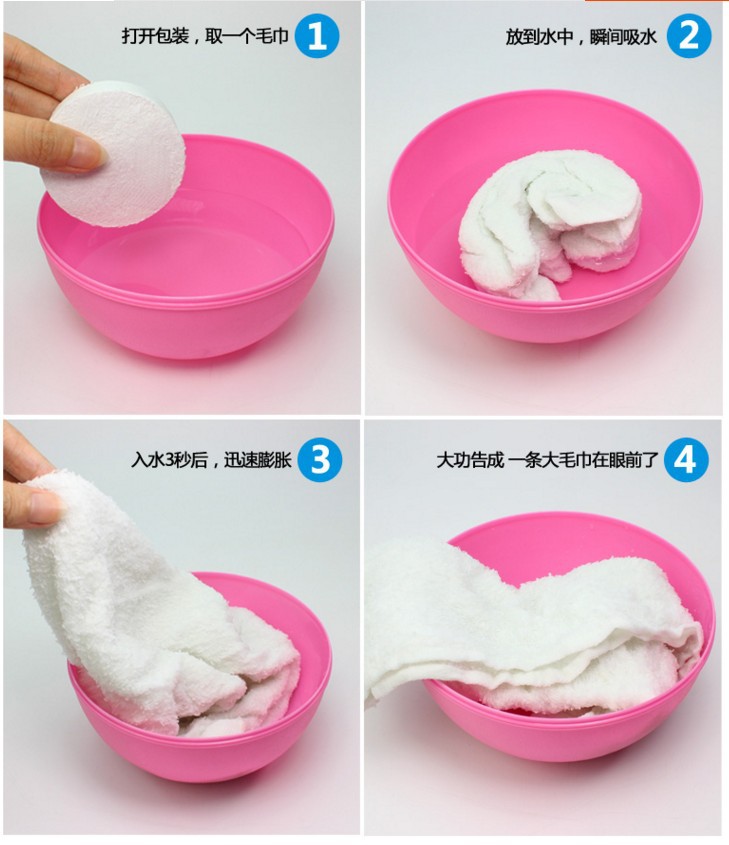 打开包装，取一个毛巾 1

放到水中，瞬间吸水 2

入水3秒后，迅速膨胀 3

大功告成 一条大毛巾在眼前了 4