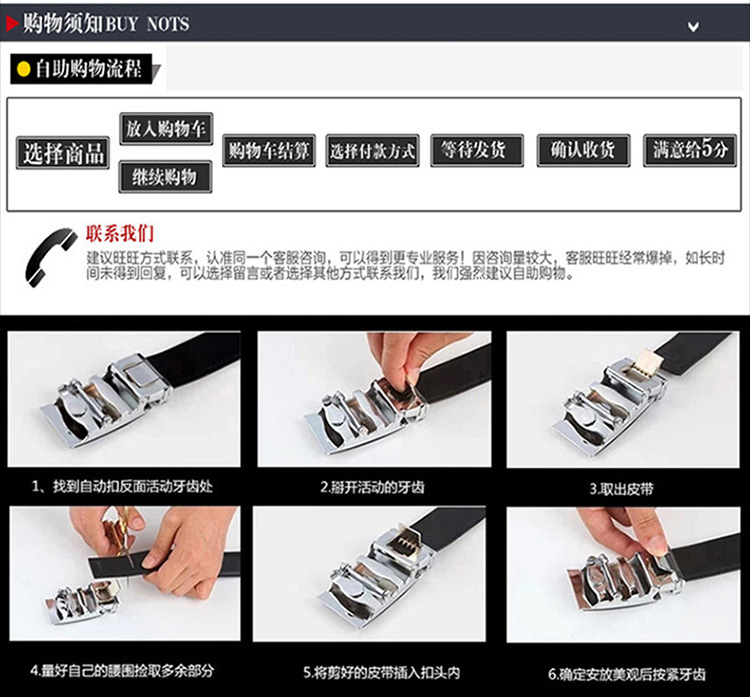 购物须知BUY NOTS

自助购物流程

选择商品

放入购物车

继续购物

购物车结算

选择付款方式

等待发货

确认收货

满意给5分

联系我们

建议旺旺方式联系，认准同一个客服咨询，可以得到更专业服务！因咨询量较大，客服旺旺经常爆掉，如长时间未得到回复，可以选择留言或者选择其他方式联系我们，我们强烈建议自助购物。

1、找到自动扣反面活动牙齿处

2.掰开活动的牙齿

3.取出皮带

4.量好自己的腰围捡取多余部分

5.将剪好的皮带插入扣头内

6.确定安放美观后按紧牙齿