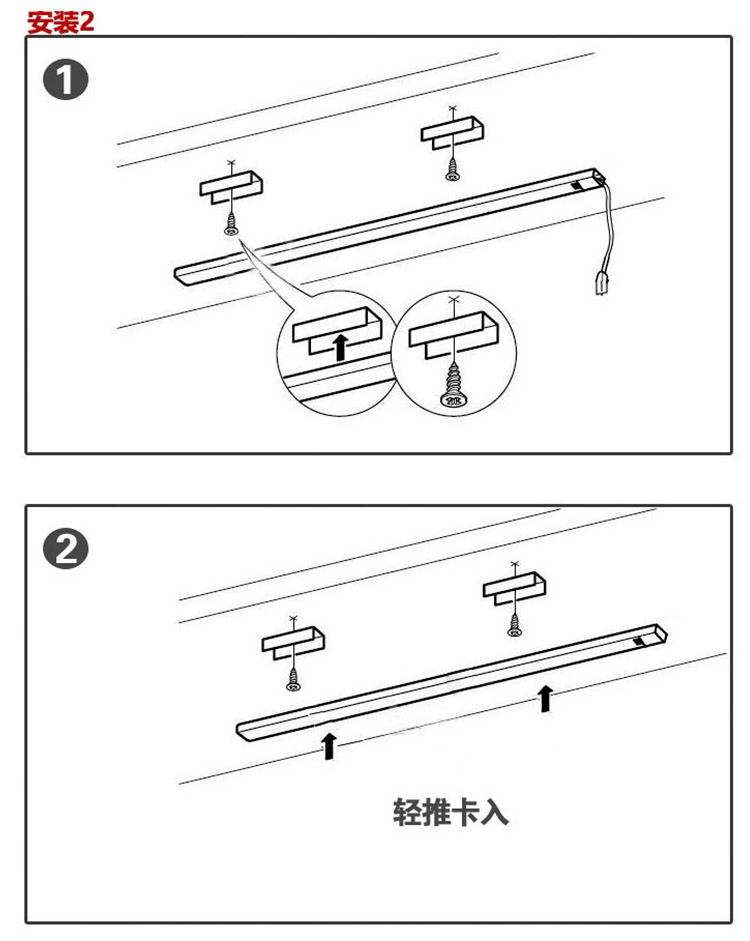 安装2

1

2

轻推卡入