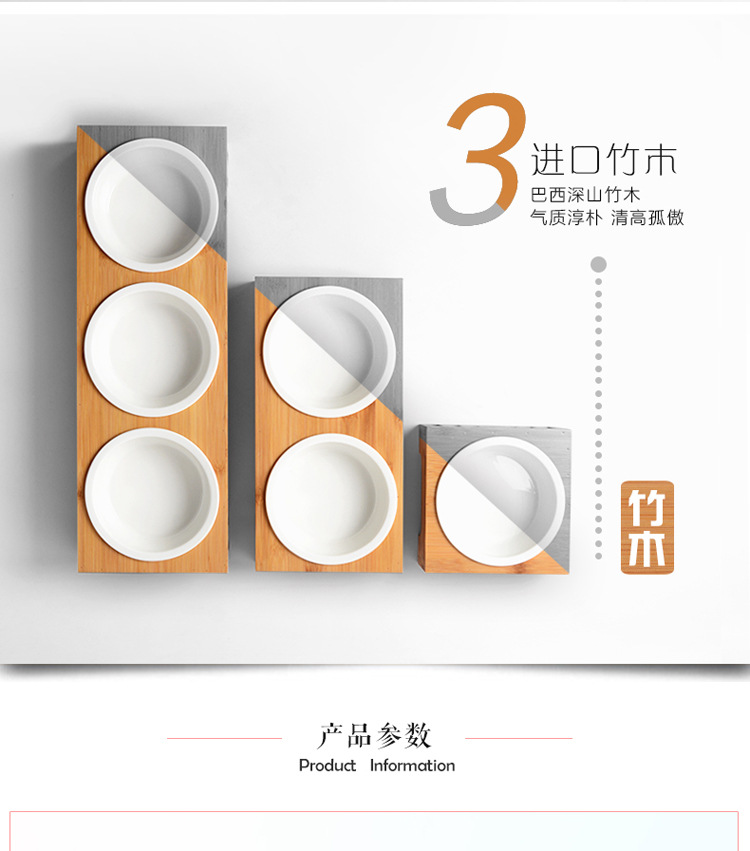 3 进口竹木
巴西深山竹木
气质淳朴 清高孤傲

竹木

产品参数
Product Information