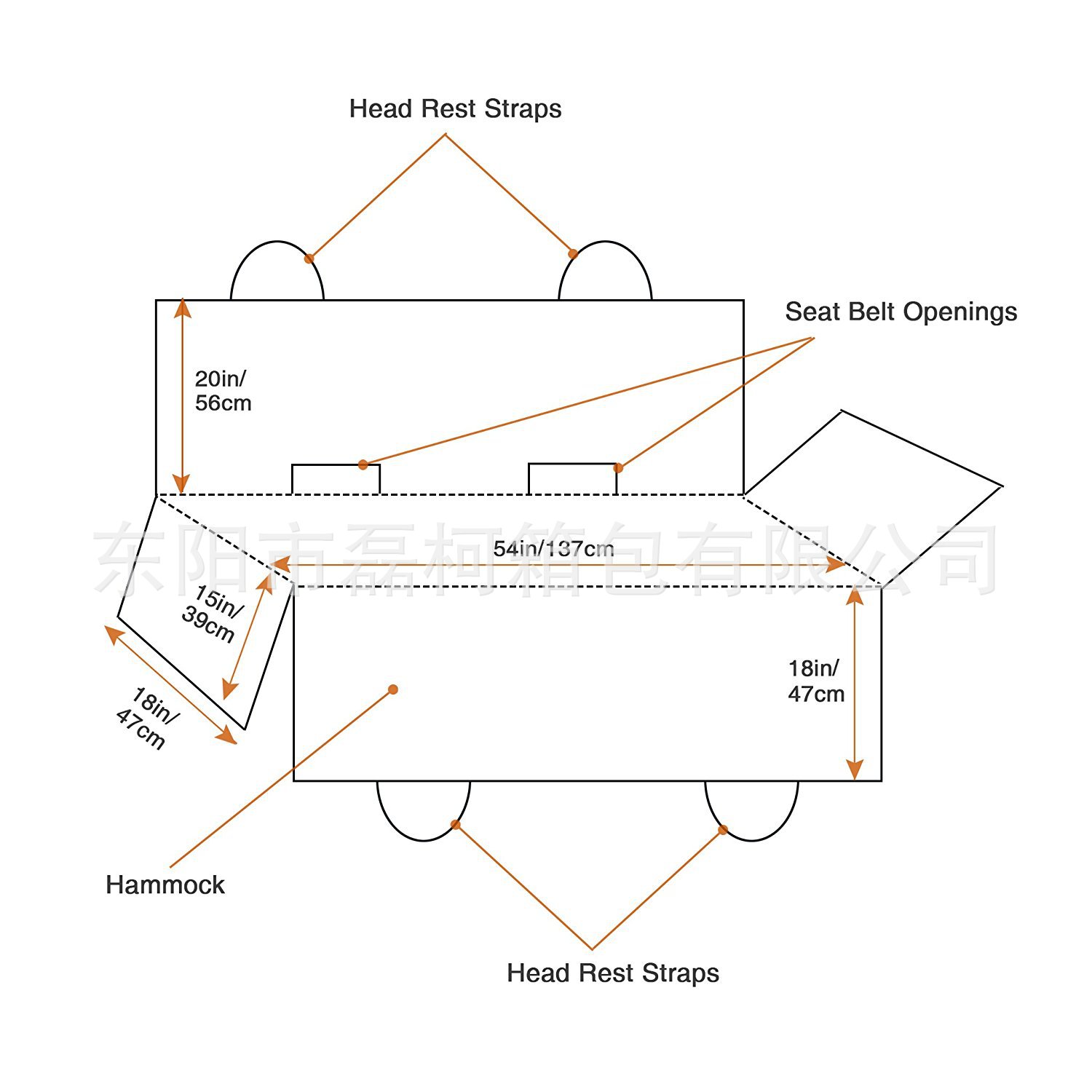 Head Rest Straps

Seat Belt Openings

20in/
56cm

东阳市磊柯箱包有限公司

54in/137cm

15in/
39cm

18in/
47cm

18in/
47cm

Hammock

Head Rest Straps