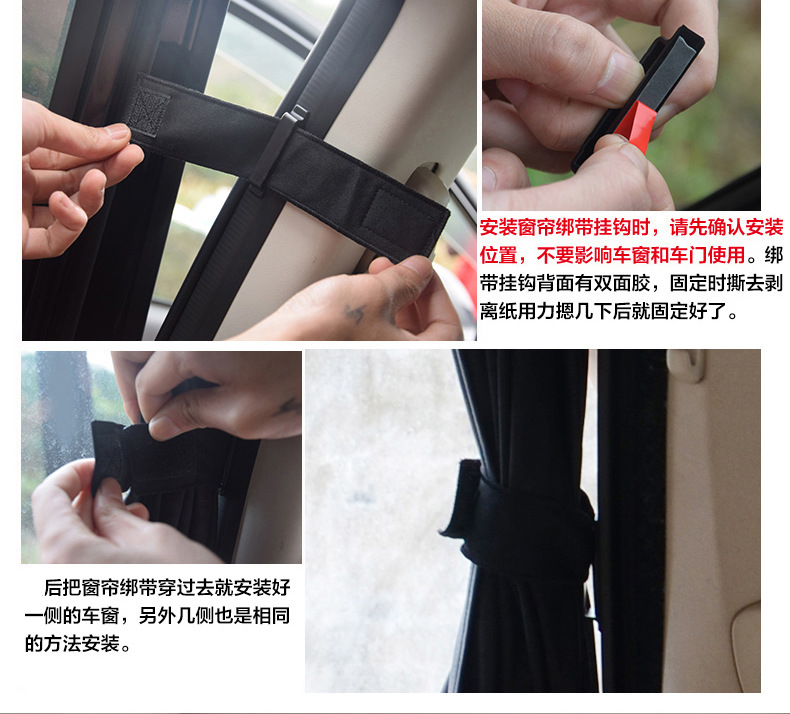 安装窗帘绑带挂钩时，请先确认安装位置，不要影响车窗和车门使用。绑带挂钩背面有双面胶，固定时撕去剥离纸用力摁几下后就固定好了。

后把窗帘绑带穿过去就安装好一侧的车窗，另外几侧也是相同的方法安装。