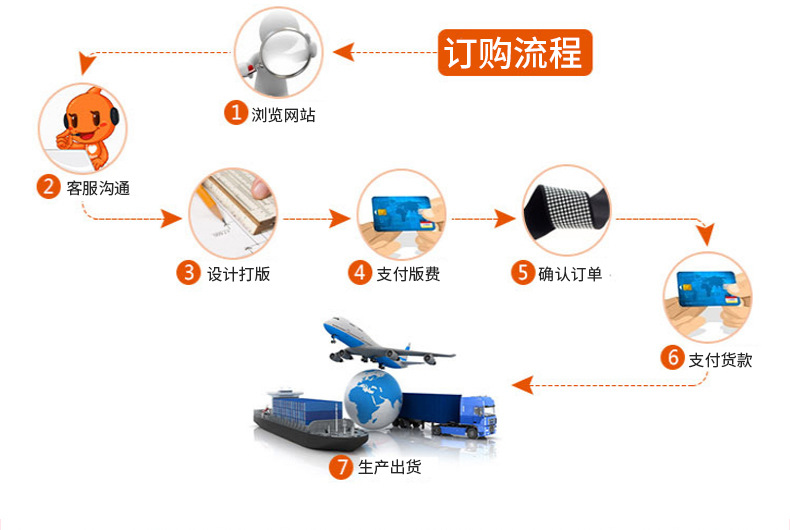 订购流程

1 浏览网站

2 客服沟通

3 设计打版

4 支付版费

5 确认订单

6 支付货款

7 生产出货