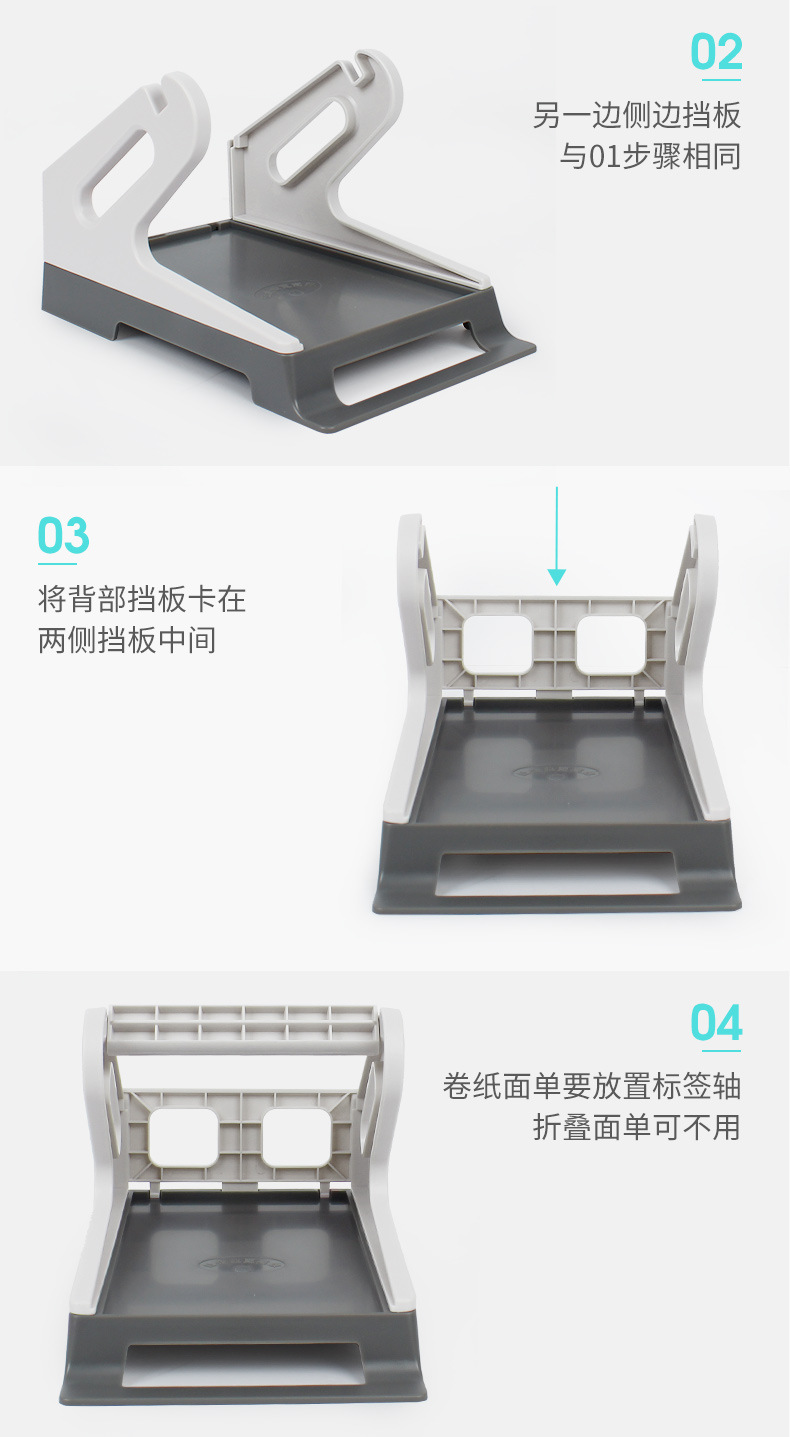 02
另一边侧边挡板
与01步骤相同

03
将背部挡板卡在
两侧挡板中间

04
卷纸面单要放置标签轴
折叠面单可不用