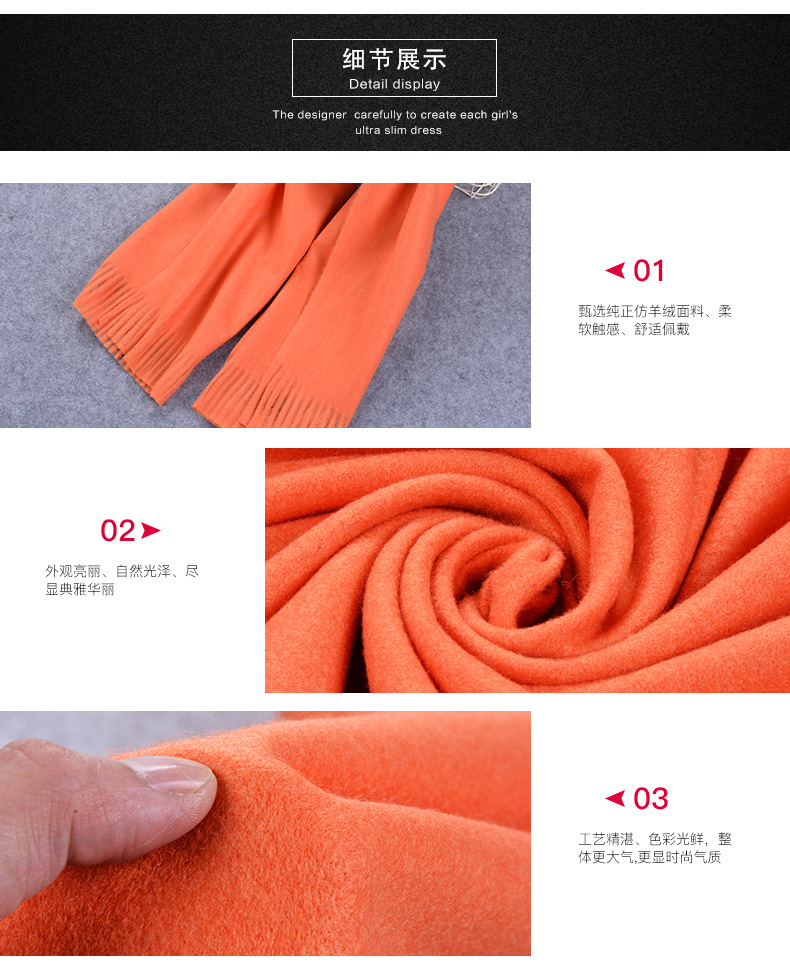 细节展示
Detail display

The designer carefully to create each girl's ultra slim dress

01

甄选纯正仿羊绒面料、柔软触感、舒适佩戴

02

外观亮丽、自然光泽、尽显典雅华丽

03

工艺精湛、色彩光鲜，整体更大气,更显时尚气质