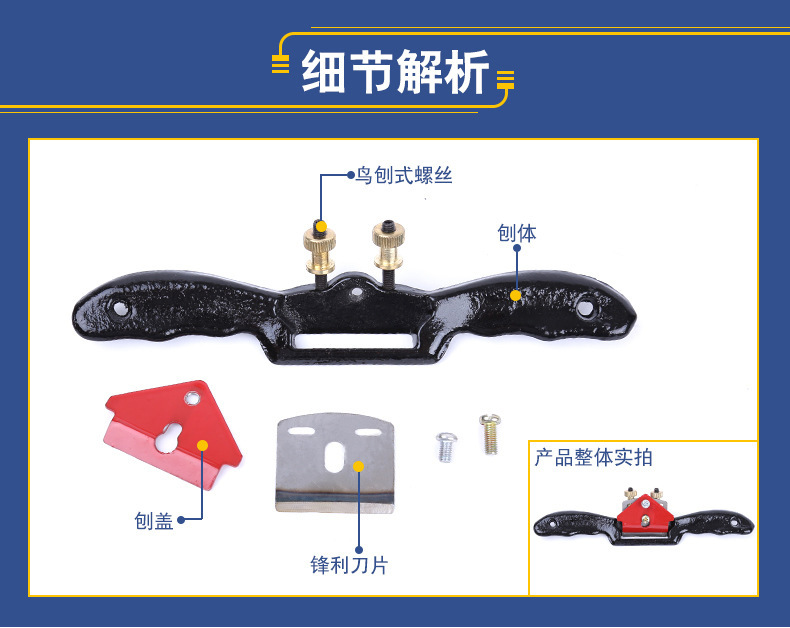 细节解析

鸟刨式螺丝

刨体

刨盖

锋利刀片

产品整体实拍