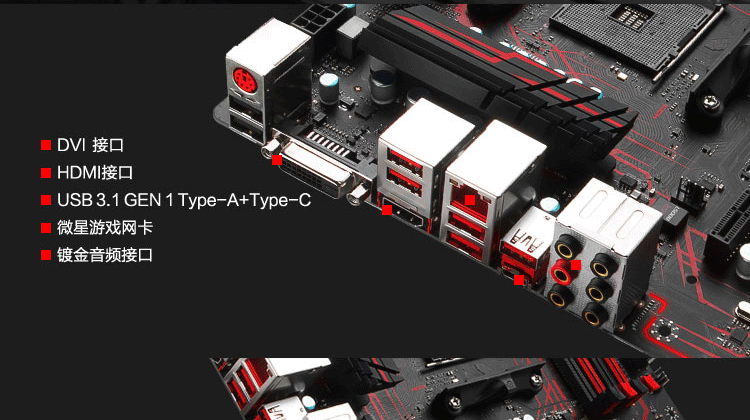 DVI 接口
HDMI接口
USB 3.1 GEN 1 Type-A+Type-C
微星游戏网卡
镀金音频接口