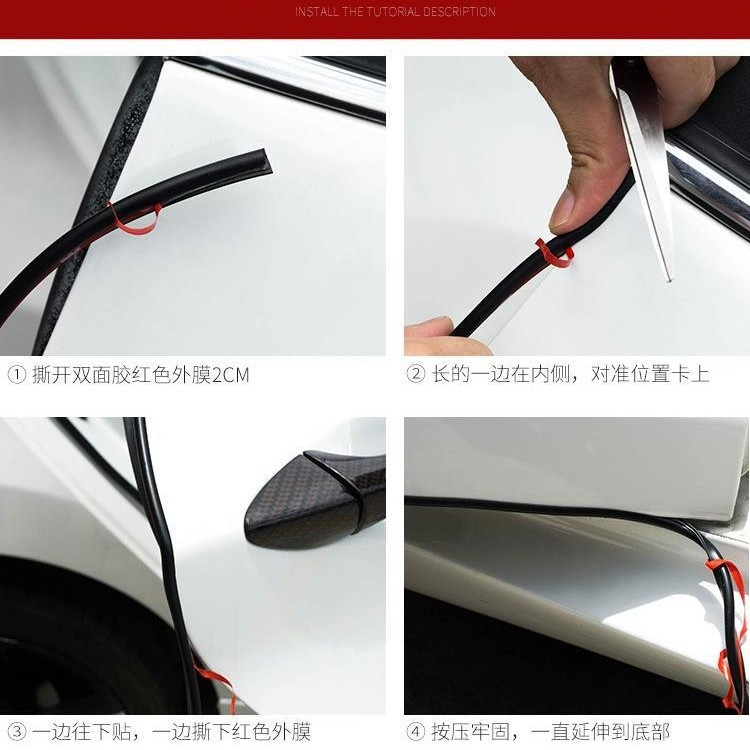 INSTALL THE TUTORIAL DESCRIPTION

① 撕开双面胶红色外膜2CM

② 长的一边在内侧，对准位置卡上

③ 一边往下贴，一边撕下红色外膜

④ 按压牢固，一直延伸到底部