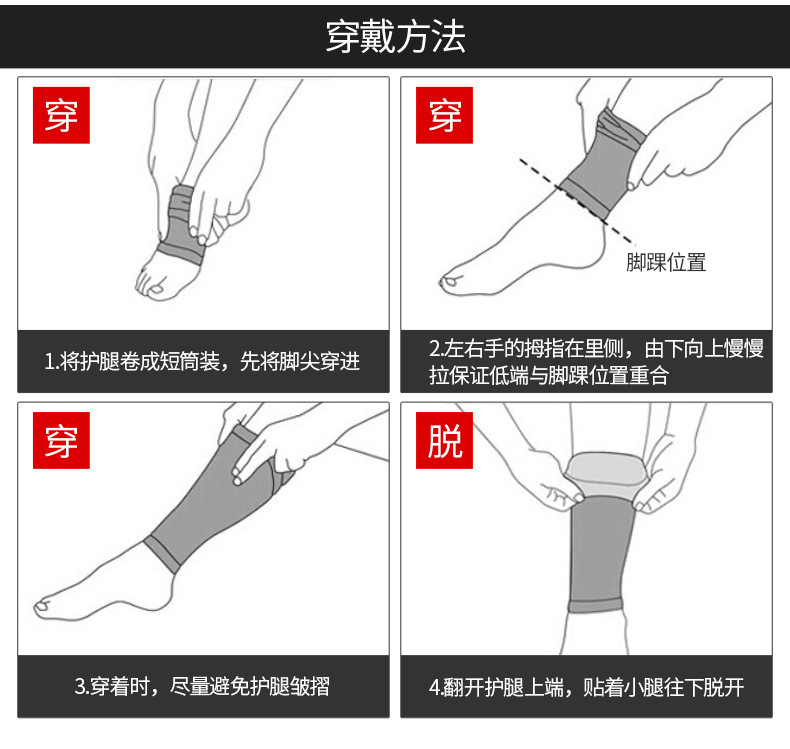 穿戴方法

穿

1.将护腿卷成短筒装，先将脚尖穿进

穿

脚踝位置

2.左右手的拇指在里侧，由下向上慢慢拉保证低端与脚踝位置重合

穿

3.穿着时，尽量避免护腿皱摺

脱

4.翻开护腿上端，贴着小腿往下脱开