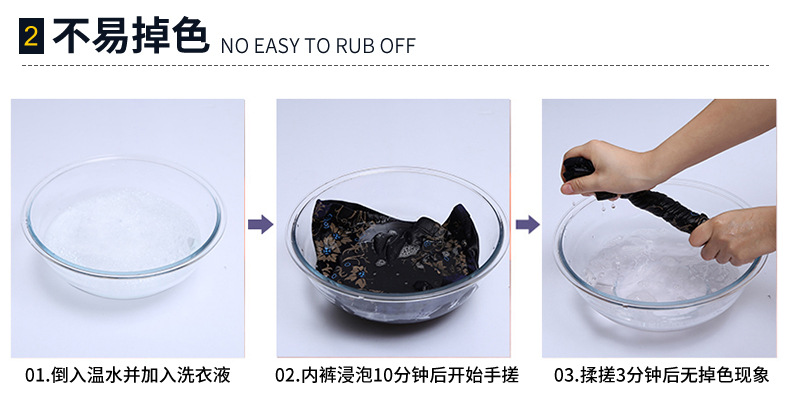 2 不易掉色 NO EASY TO RUB OFF

01.倒入温水并加入洗衣液

02.内裤浸泡10分钟后开始手搓

03.揉搓3分钟后无掉色现象